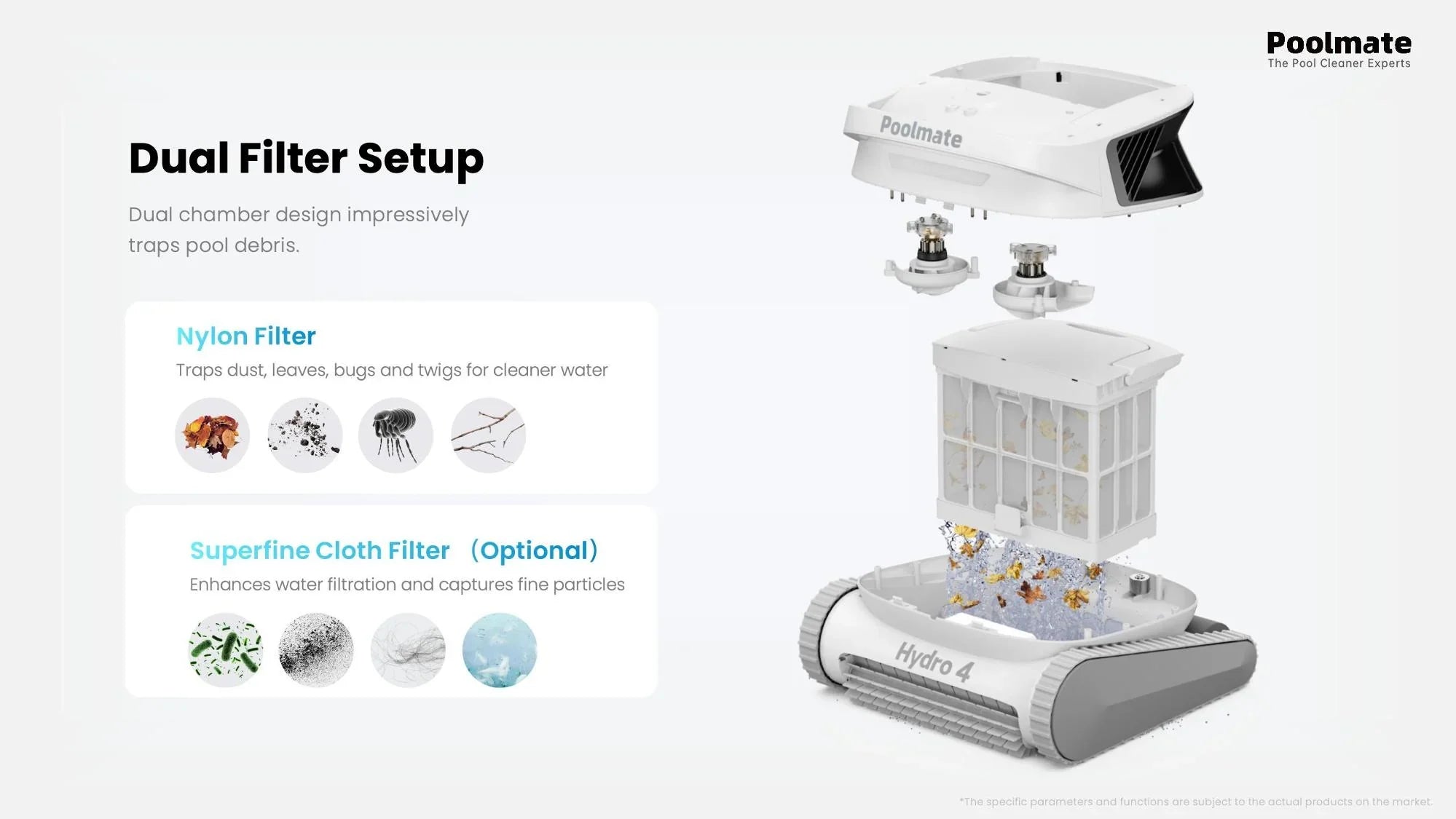 Poolmate
The Pool Cleaner Experts

Dual Filter Setup

Dual chamber design impressively traps pool debris.

Nylon Filter
Traps dust, leaves, bugs and twigs for cleaner water

Superfine Cloth Filter (Optional)
Enhances water filtration and captures fine particles

Poolmate

Hydro 4

*The specific parameters and functions are subject to the actual products on the market.