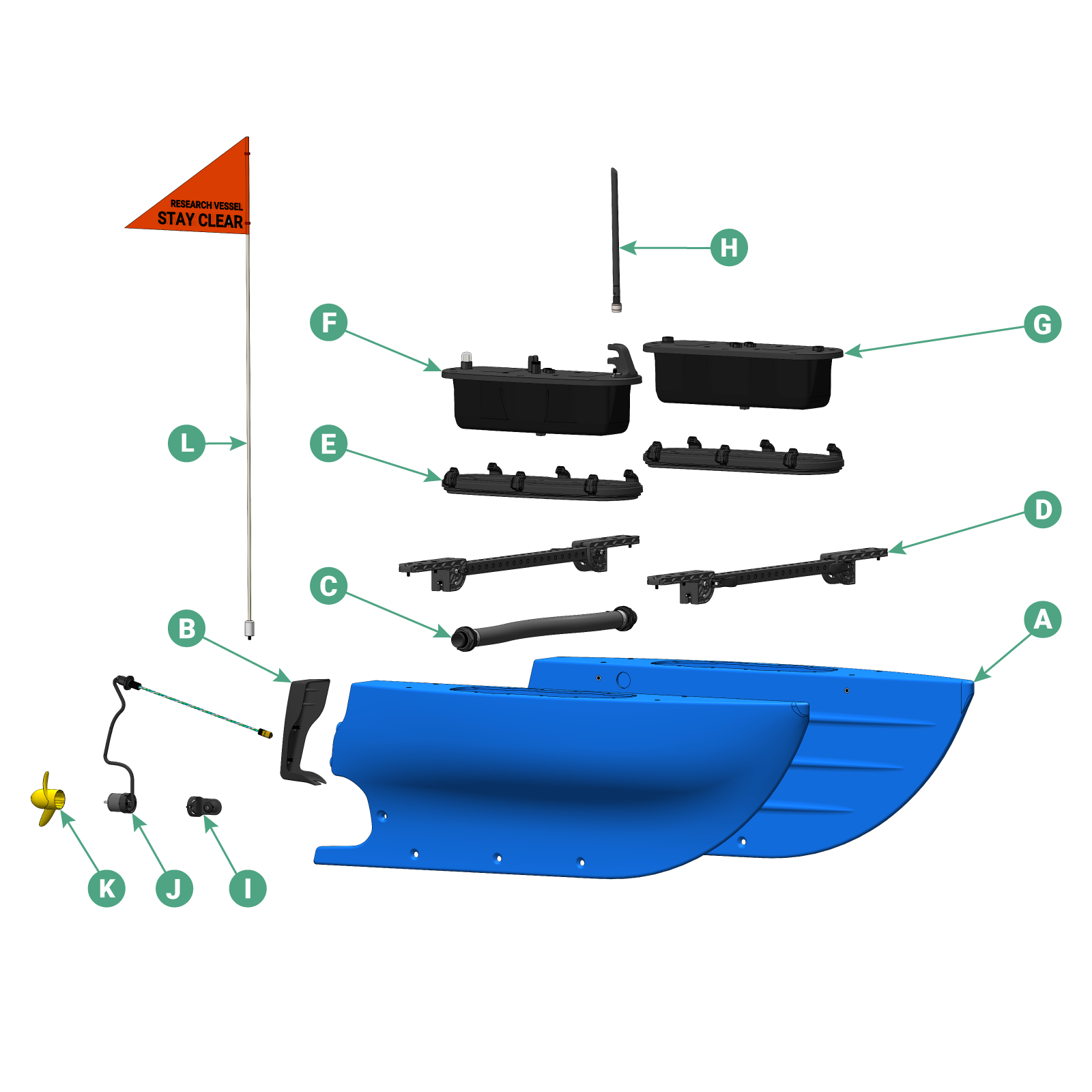 RESEARCH VESSEL
STAY CLEAR

H
F
G
L
E
D
C
B
A
K
J
I